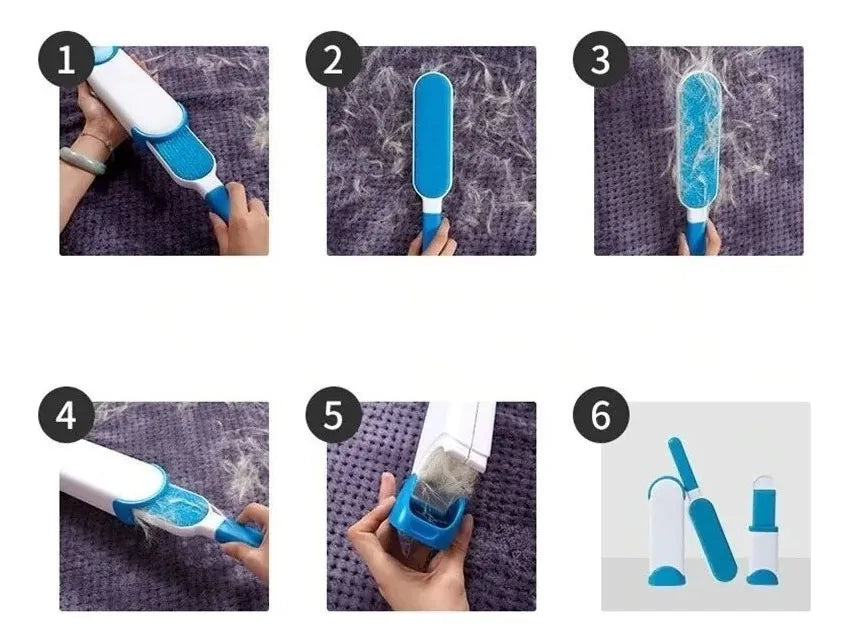 1

2

3

4

5

6