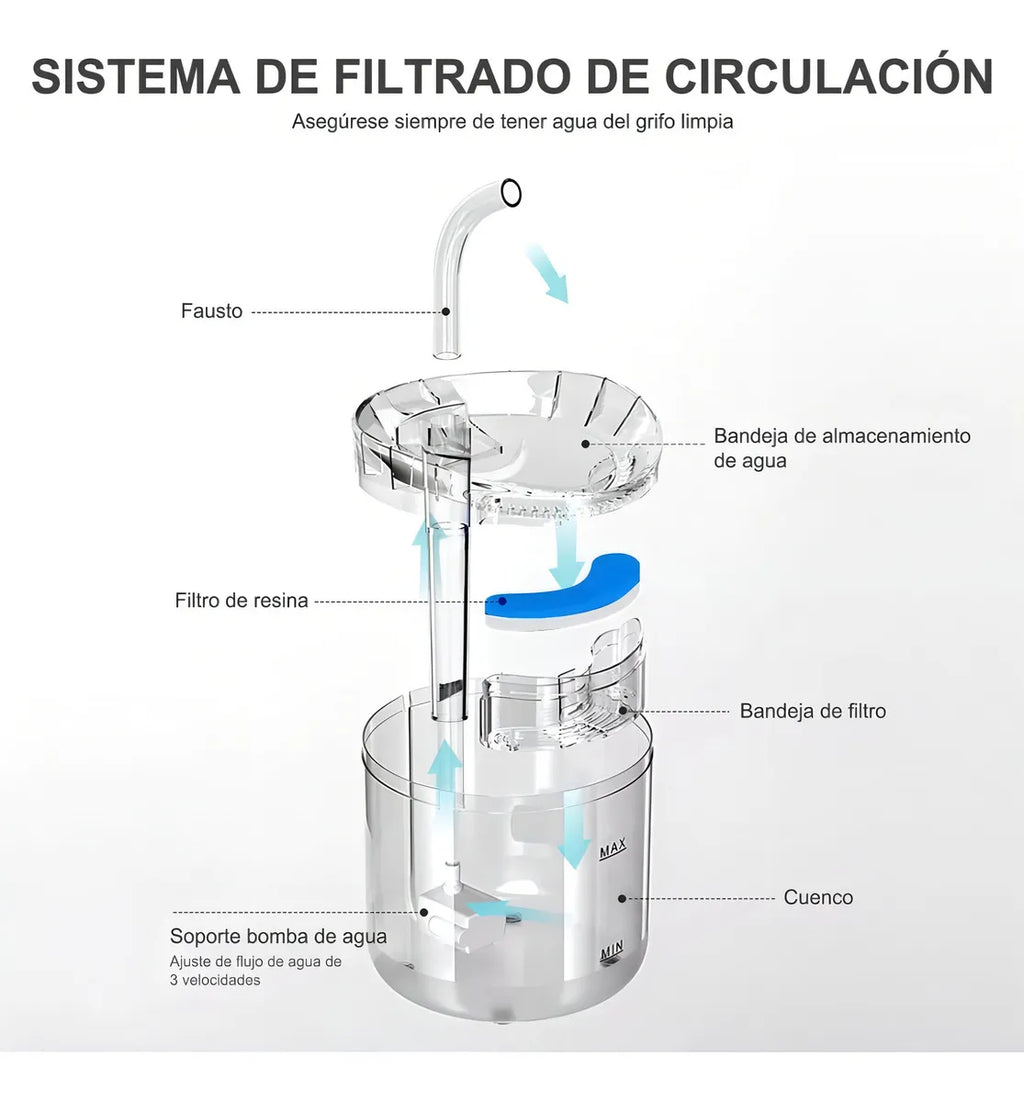 SISTEMA DE FILTRADO DE CIRCULACIÓN

Asegúrese siempre de tener agua del grifo limpia

Fausto

Bandeja de almacenamiento de agua

Filtro de resina

Bandeja de filtro

MAX

Cuenco

MIN

Soporte bomba de agua

Ajuste de flujo de agua de 3 velocidades